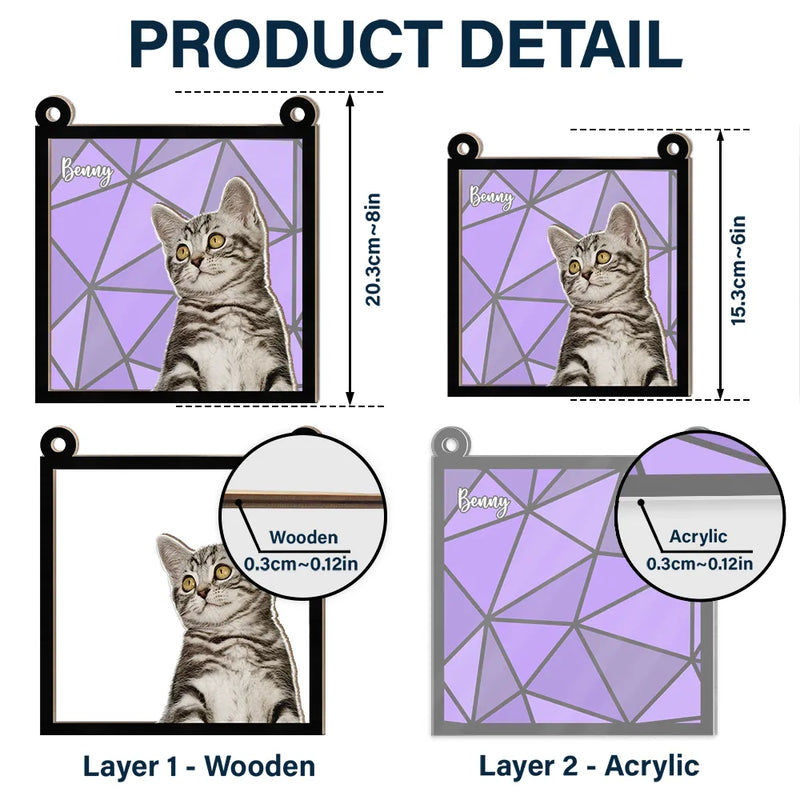 PRODUCT DETAIL

Benny

20.3cm~8in

Benny

15.3cm~6in

Wooden
0.3cm~0.12in

Benny

Acrylic
0.3cm~0.12in

Layer 1 - Wooden

Layer 2 - Acrylic