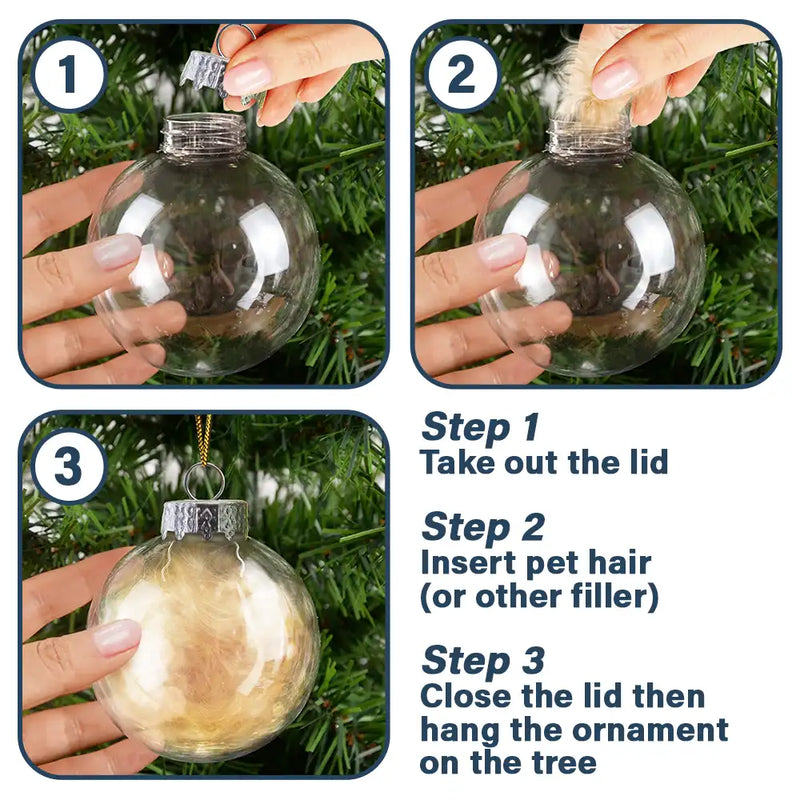 1

2

3

Step 1
Take out the lid

Step 2
Insert pet hair (or other filler)

Step 3
Close the lid then hang the ornament on the tree