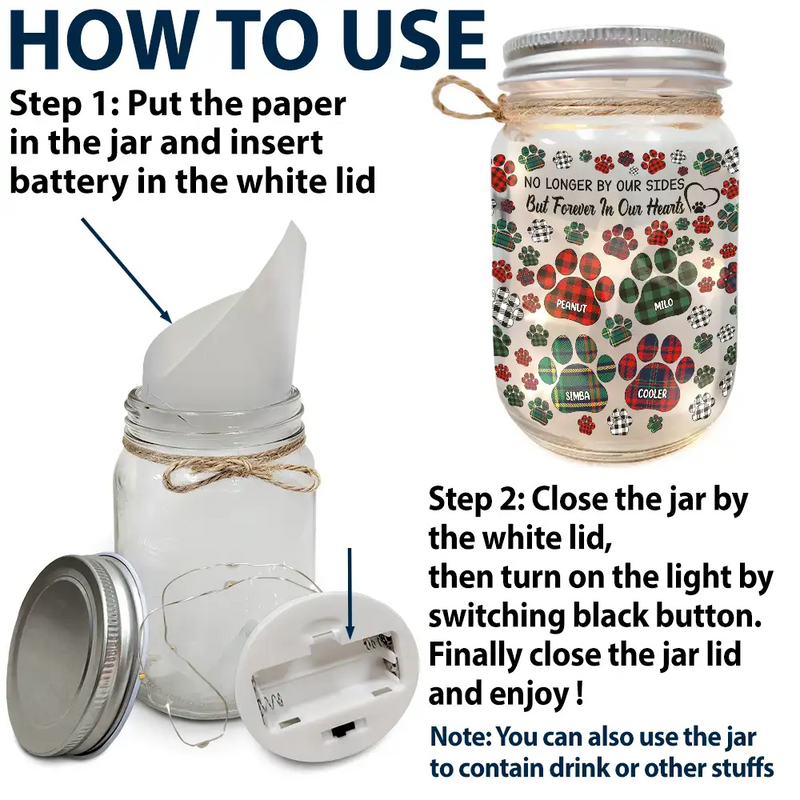 HOW TO USE

Step 1: Put the paper in the jar and insert battery in the white lid

NO LONGER BY OUR SIDES
But Forever In Our Hearts

PEANUT
MILO
SIMBA
COOLER

Step 2: Close the jar by the white lid,
then turn on the light by switching black button.
Finally close the jar lid and enjoy !

Note: You can also use the jar to contain drink or other stuffs