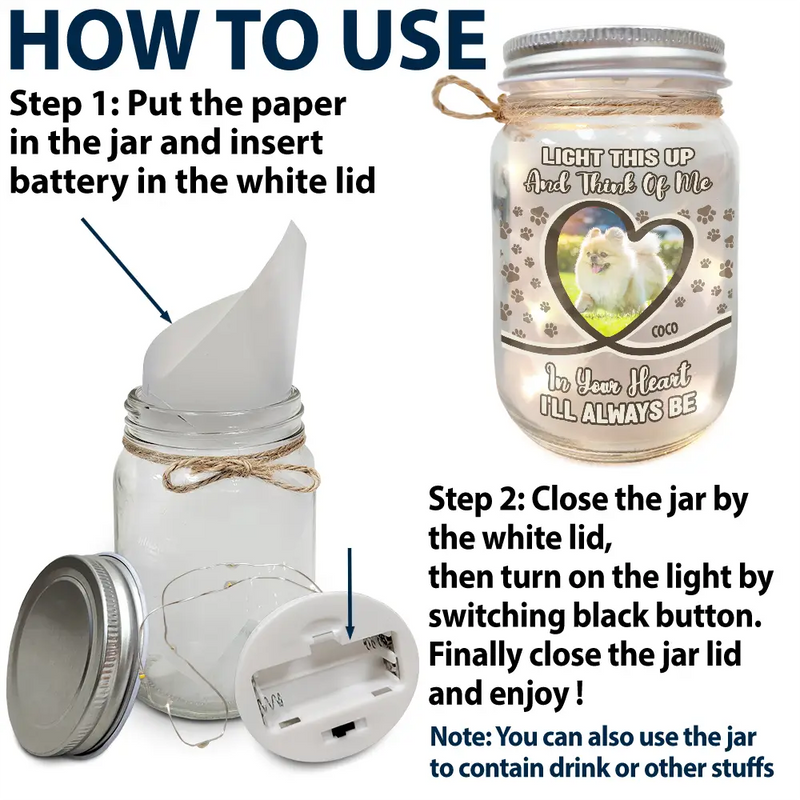 HOW TO USE

Step 1: Put the paper in the jar and insert battery in the white lid

LIGHT THIS UP
And Think Of Me

COCO

In Your Heart
I'LL ALWAYS BE

Step 2: Close the jar by the white lid, then turn on the light by switching black button. Finally close the jar lid and enjoy !

Note: You can also use the jar to contain drink or other stuffs