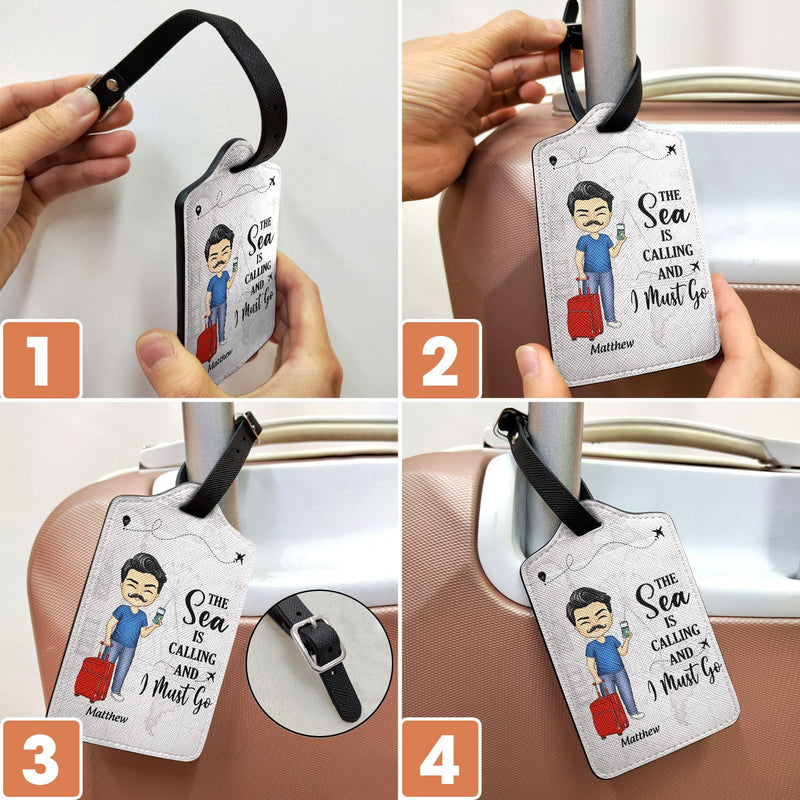 THE Sea IS CALLING AND I Must Go

Matthew

1

THE Sea IS CALLING AND I Must Go

Matthew

2

THE Sea IS CALLING AND I Must Go

Matthew

3

THE Sea IS CALLING AND I Must Go

Matthew

4