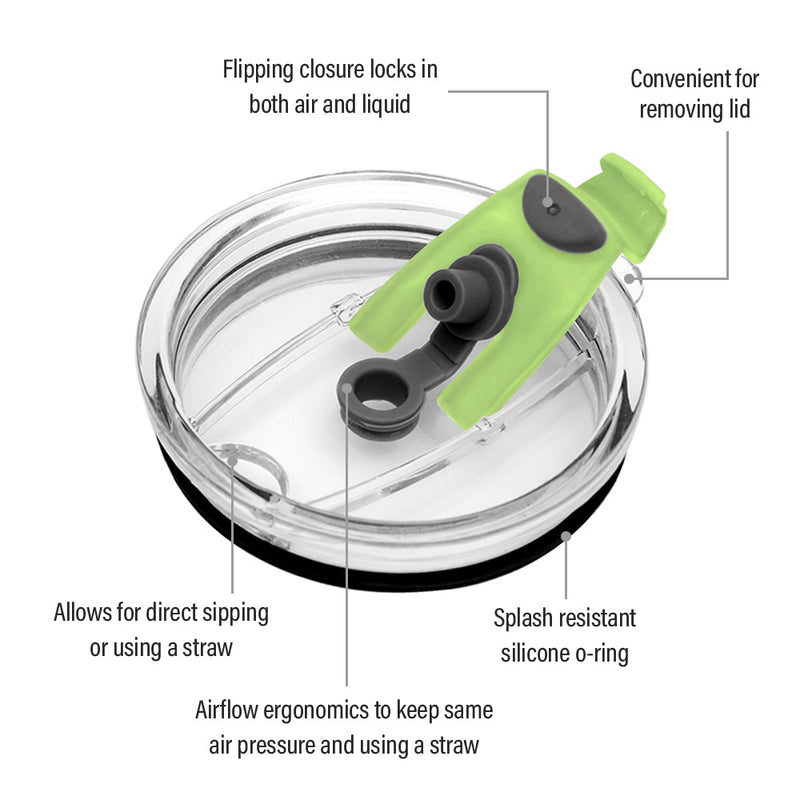 Flipping closure locks in both air and liquid

Convenient for removing lid

Allows for direct sipping or using a straw

Splash resistant silicone o-ring

Airflow ergonomics to keep same air pressure and using a straw