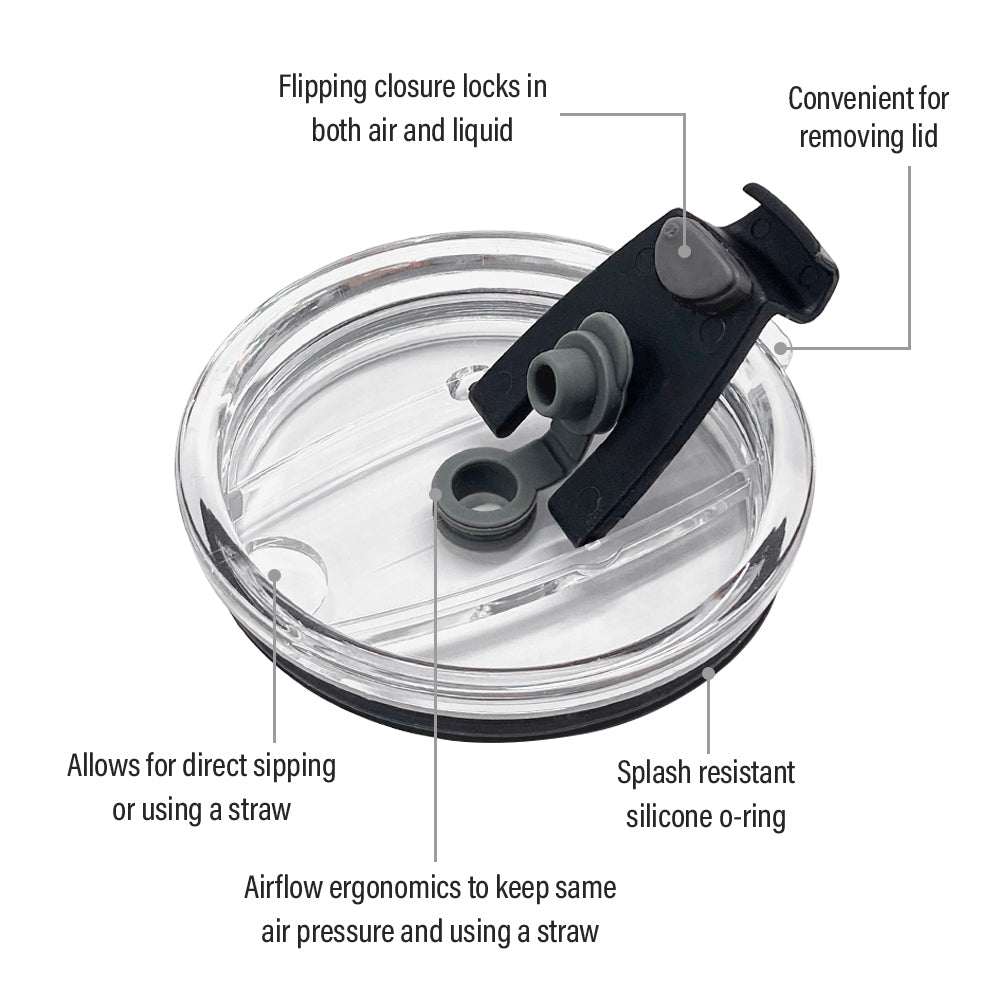 Flipping closure locks in both air and liquid

Convenient for removing lid

Allows for direct sipping or using a straw

Splash resistant silicone o-ring

Airflow ergonomics to keep same air pressure and using a straw