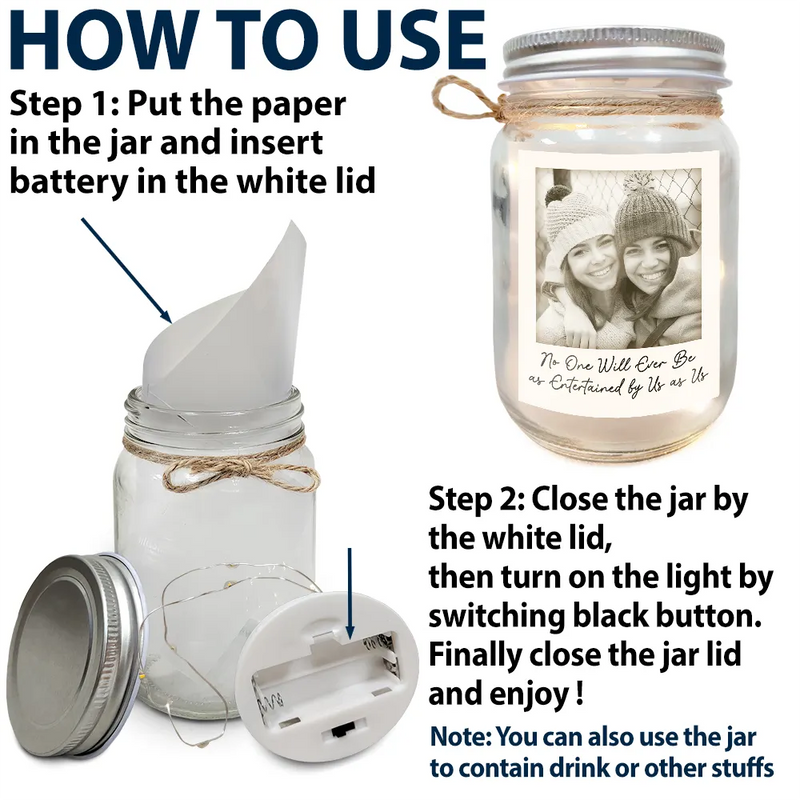 HOW TO USE

Step 1: Put the paper in the jar and insert battery in the white lid

No One Will Ever Be as Entertained by Us as Us

Step 2: Close the jar by the white lid,
then turn on the light by switching black button.
Finally close the jar lid and enjoy !

Note: You can also use the jar to contain drink or other stuffs