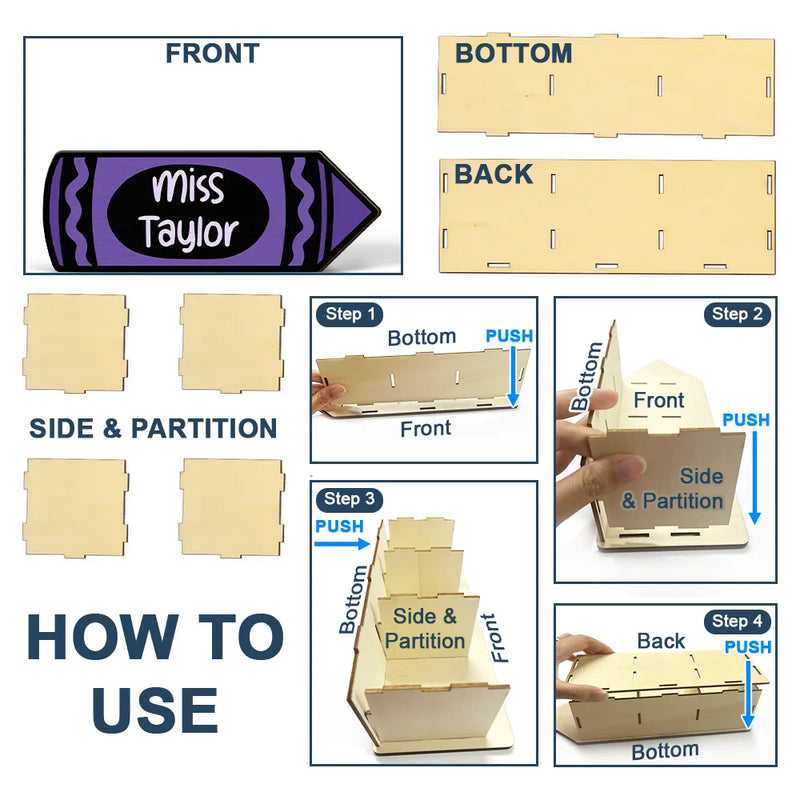 FRONT

Miss Taylor

BOTTOM

BACK

SIDE & PARTITION

HOW TO USE

Step 1
Bottom
PUSH
Front

Step 2
Bottom
Front
PUSH
Side & Partition

Step 3
PUSH
Bottom
Side & Partition
Front

Step 4
Back
PUSH
Bottom