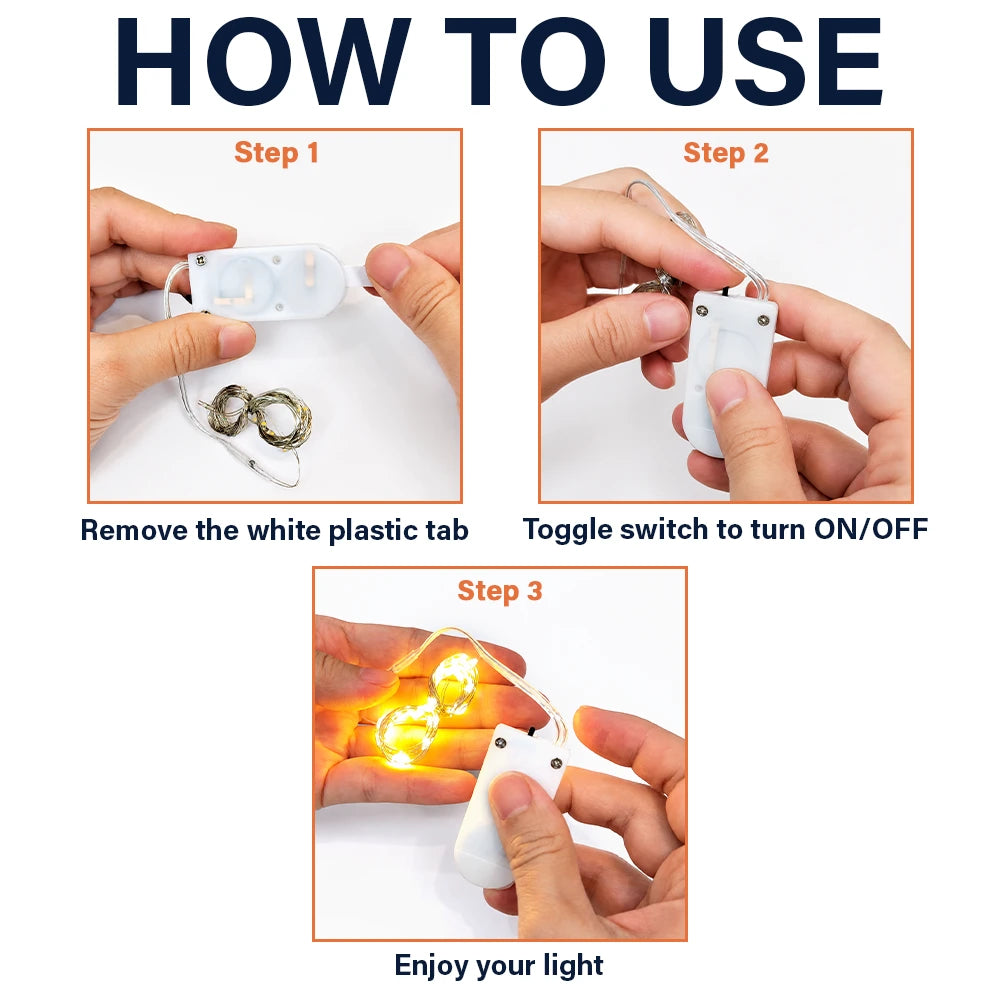 HOW TO USE

Step 1

Remove the white plastic tab

Step 2

Toggle switch to turn ON/OFF

Step 3

Enjoy your light