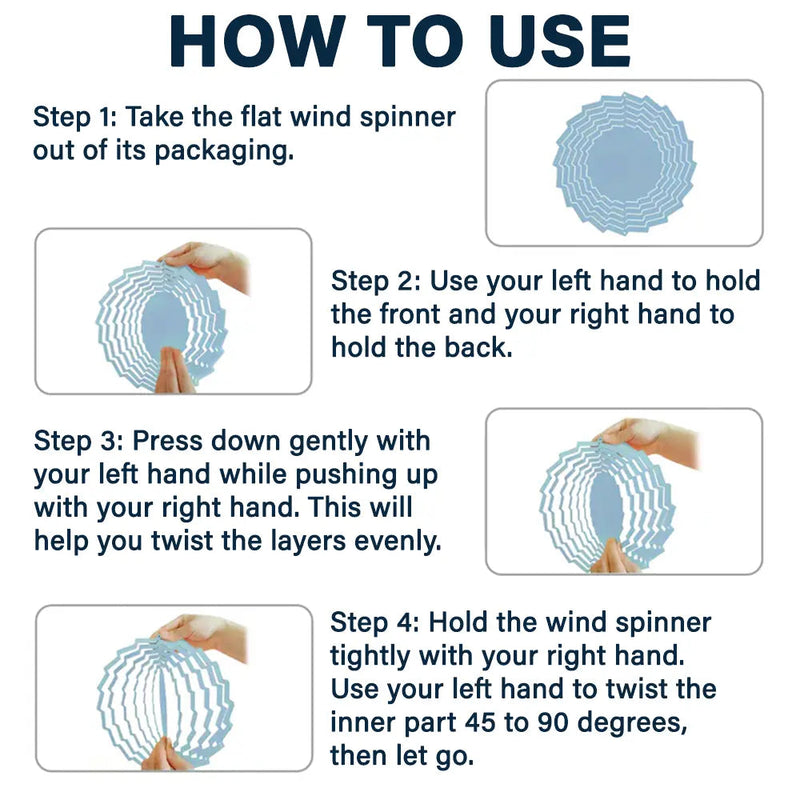 HOW TO USE

Step 1: Take the flat wind spinner out of its packaging.

Step 2: Use your left hand to hold the front and your right hand to hold the back.

Step 3: Press down gently with your left hand while pushing up with your right hand. This will help you twist the layers evenly.

Step 4: Hold the wind spinner tightly with your right hand. Use your left hand to twist the inner part 45 to 90 degrees, then let go.