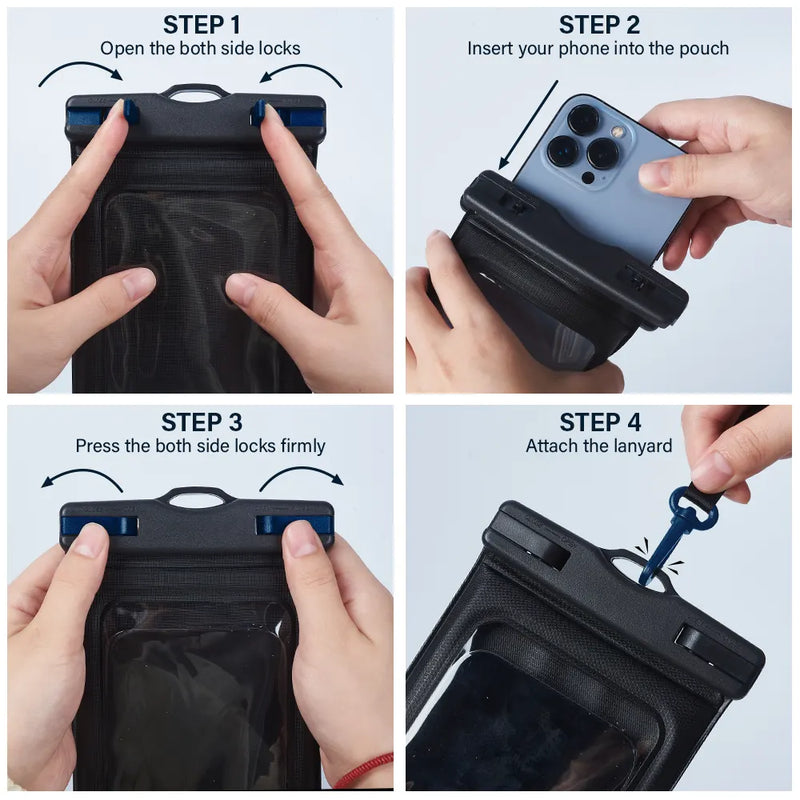 STEP 1
Open the both side locks

STEP 2
Insert your phone into the pouch

STEP 3
Press the both side locks firmly

STEP 4
Attach the lanyard