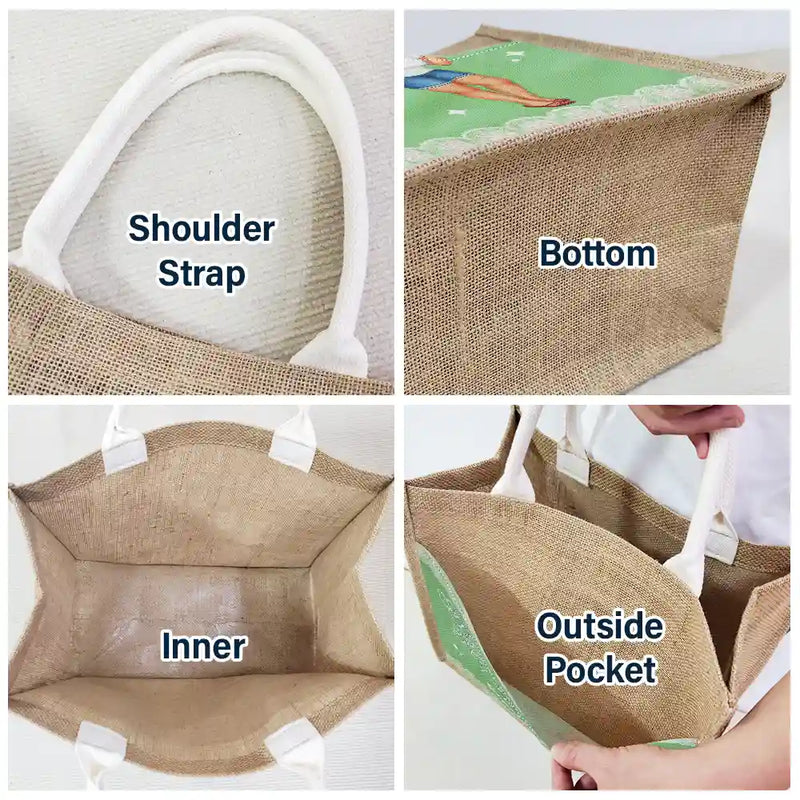 Shoulder Strap

Bottom

Inner

Outside Pocket