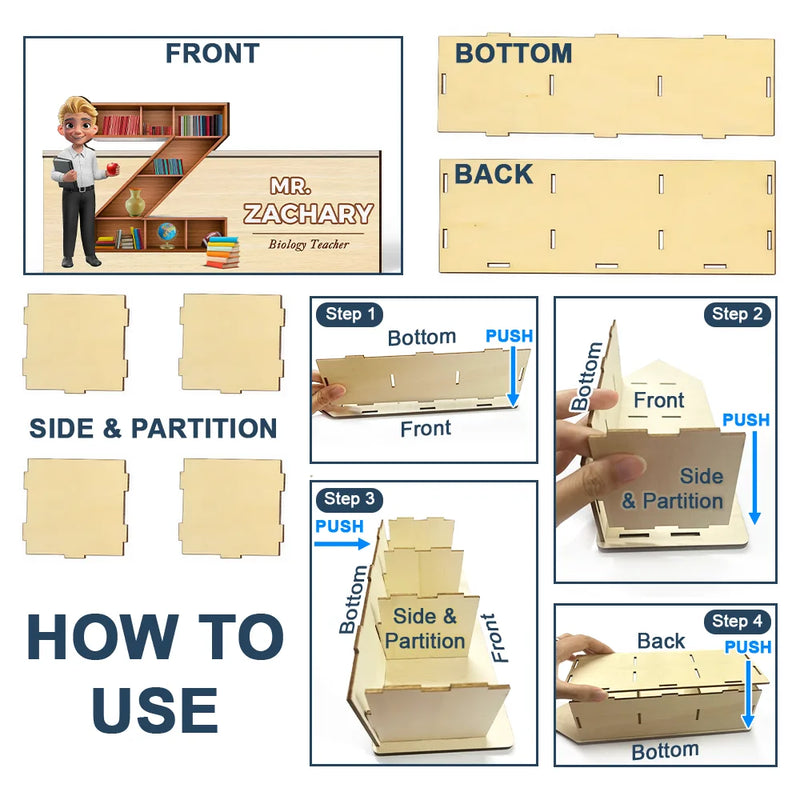 FRONT

MR. ZACHARY
Biology Teacher

BOTTOM

BACK

SIDE & PARTITION

HOW TO USE

Step 1
Bottom
PUSH
Front

Step 2
Bottom
Front
PUSH
Side & Partition

Step 3
PUSH
Bottom
Side & Partition
Front

Step 4
Back
PUSH
Bottom