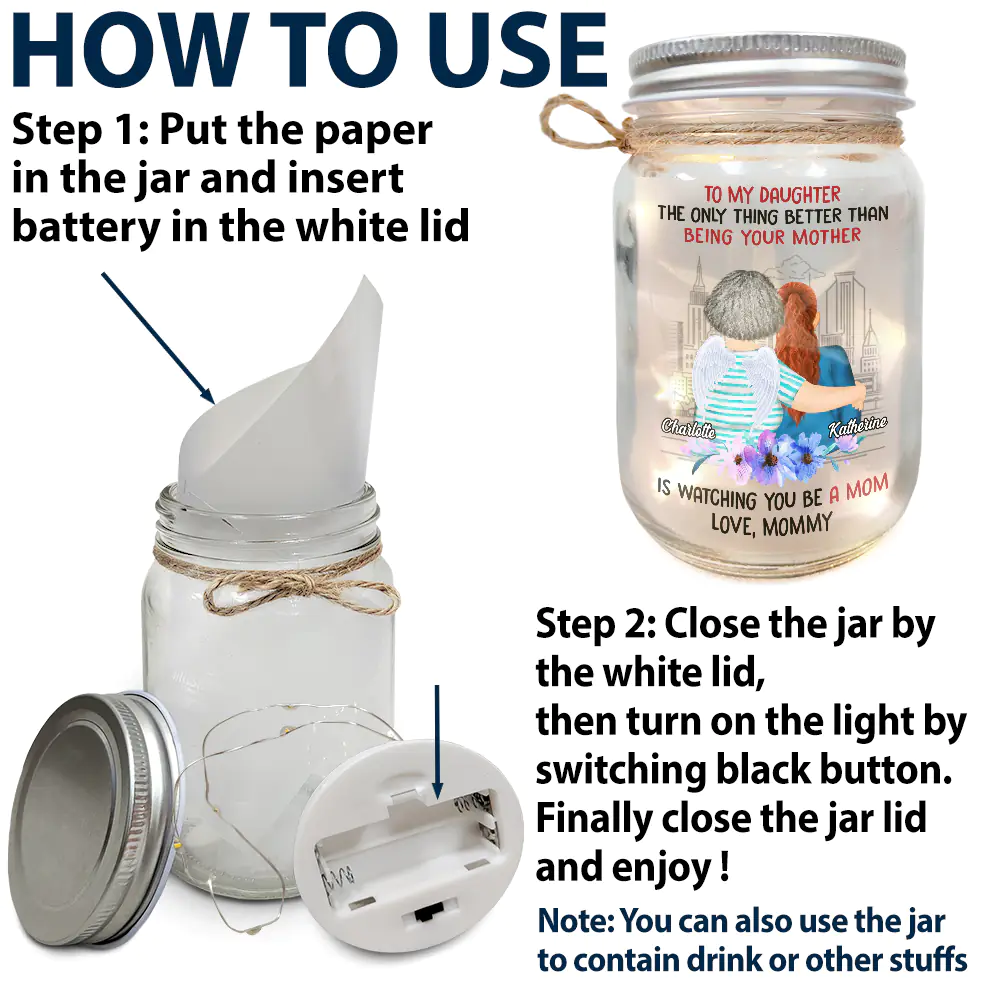 HOW TO USE

Step 1: Put the paper in the jar and insert battery in the white lid

TO MY DAUGHTER
THE ONLY THING BETTER THAN
BEING YOUR MOTHER

Charlotte
Katherine

IS WATCHING YOU BE A MOM
LOVE, MOMMY

Step 2: Close the jar by the white lid,
then turn on the light by switching black button.
Finally close the jar lid and enjoy !

Note: You can also use the jar to contain drink or other stuffs