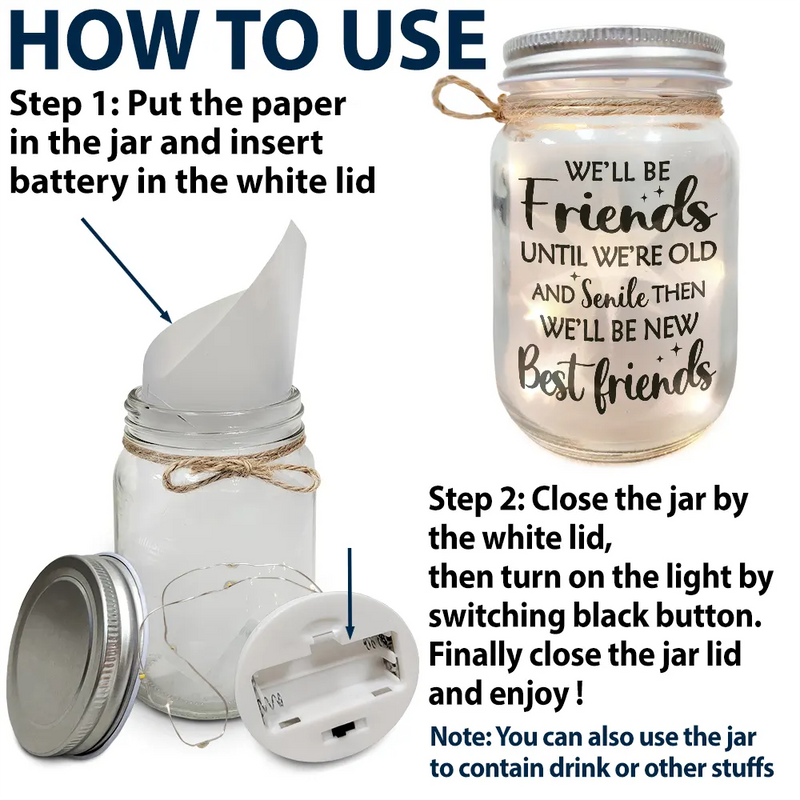 HOW TO USE

Step 1: Put the paper in the jar and insert battery in the white lid

WE'LL BE Friends UNTIL WE'RE OLD AND Senile THEN WE'LL BE NEW Best friends

Step 2: Close the jar by the white lid,
then turn on the light by switching black button.
Finally close the jar lid and enjoy !

Note: You can also use the jar to contain drink or other stuffs