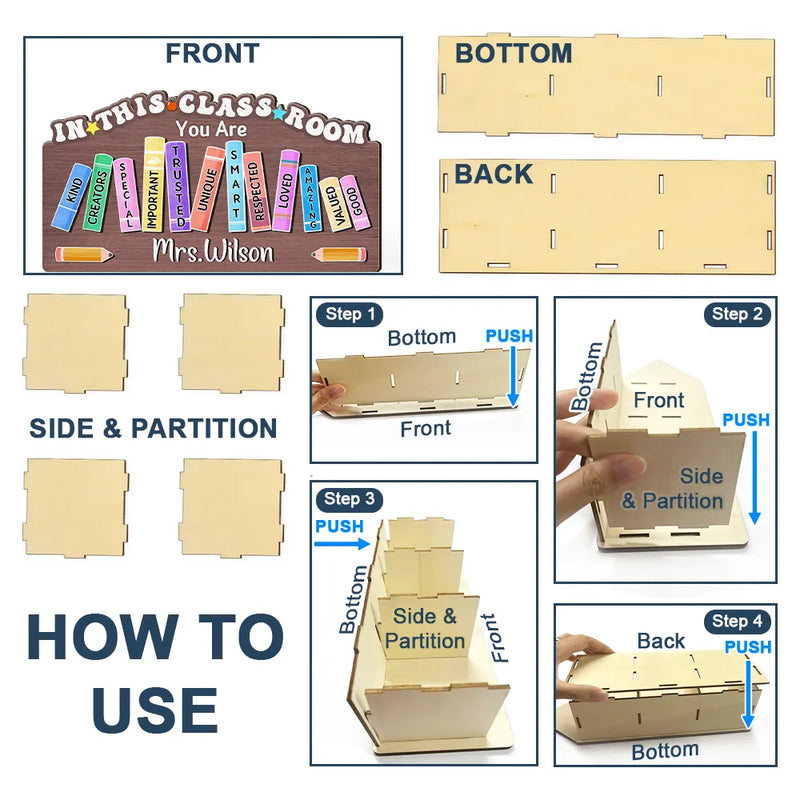 FRONT

IN THIS CLASS ROOM
You Are
KIND
CREATORS
SPECIAL
IMPORTANT
TRUSTED
UNIQUE
SMART
RESPECTED
LOVED
AMAZING
VALUED
GOOD
Mrs.Wilson

BOTTOM

BACK

SIDE & PARTITION

HOW TO USE

Step 1
Bottom
PUSH
Front

Step 2
Bottom
Front
PUSH
Side & Partition

Step 3
PUSH
Bottom
Side & Partition
Front

Step 4
Back
PUSH
Bottom