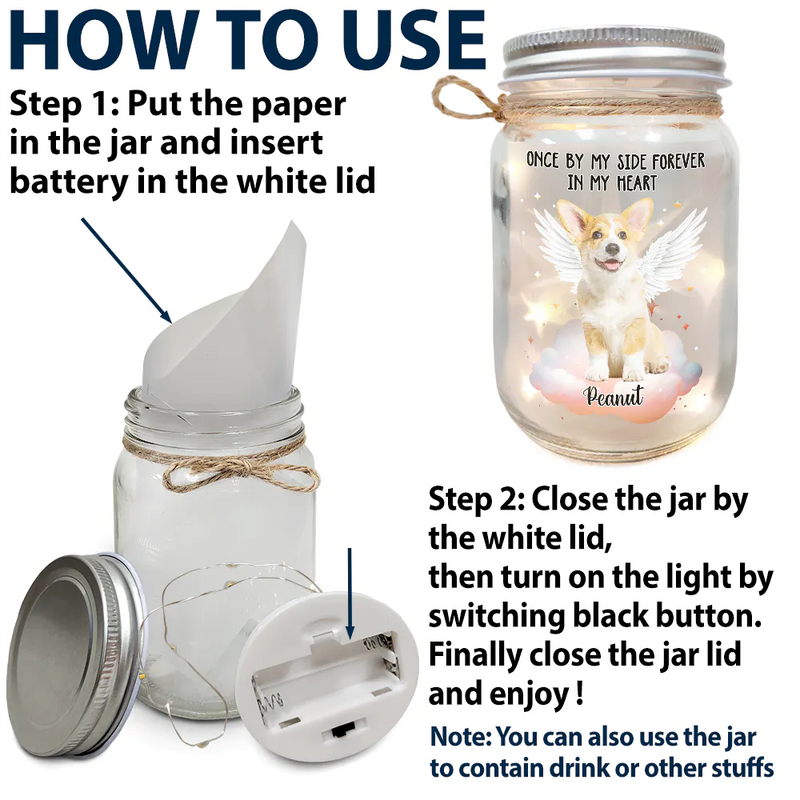 HOW TO USE

Step 1: Put the paper in the jar and insert battery in the white lid

ONCE BY MY SIDE FOREVER IN MY HEART

Peanut

Step 2: Close the jar by the white lid, then turn on the light by switching black button. Finally close the jar lid and enjoy !

Note: You can also use the jar to contain drink or other stuffs