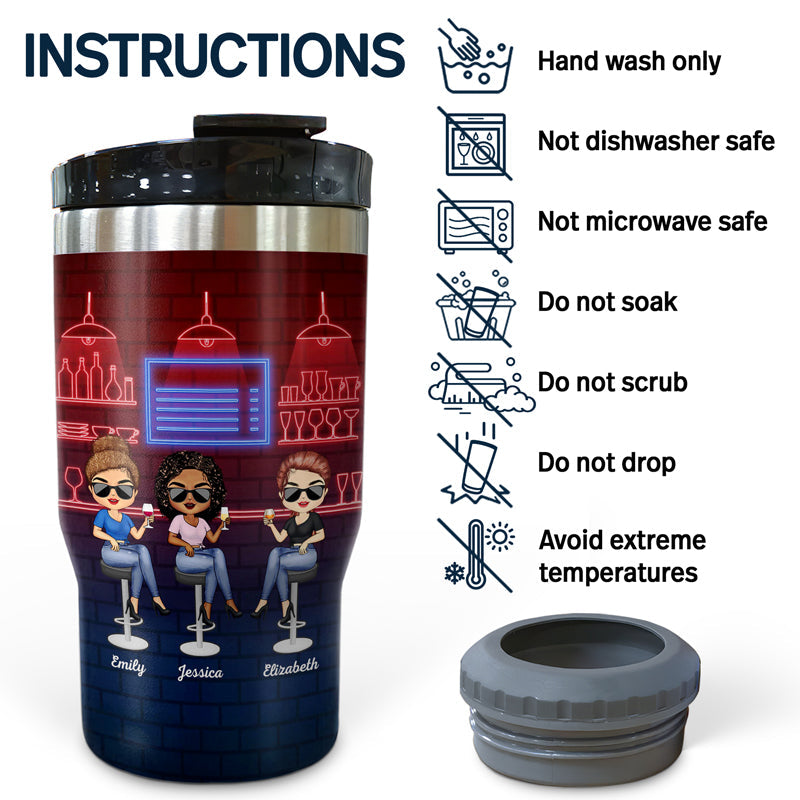 INSTRUCTIONS

Hand wash only

Not dishwasher safe

Not microwave safe

Do not soak

Do not scrub

Do not drop

Avoid extreme temperatures

Emily Jessica Elizabeth