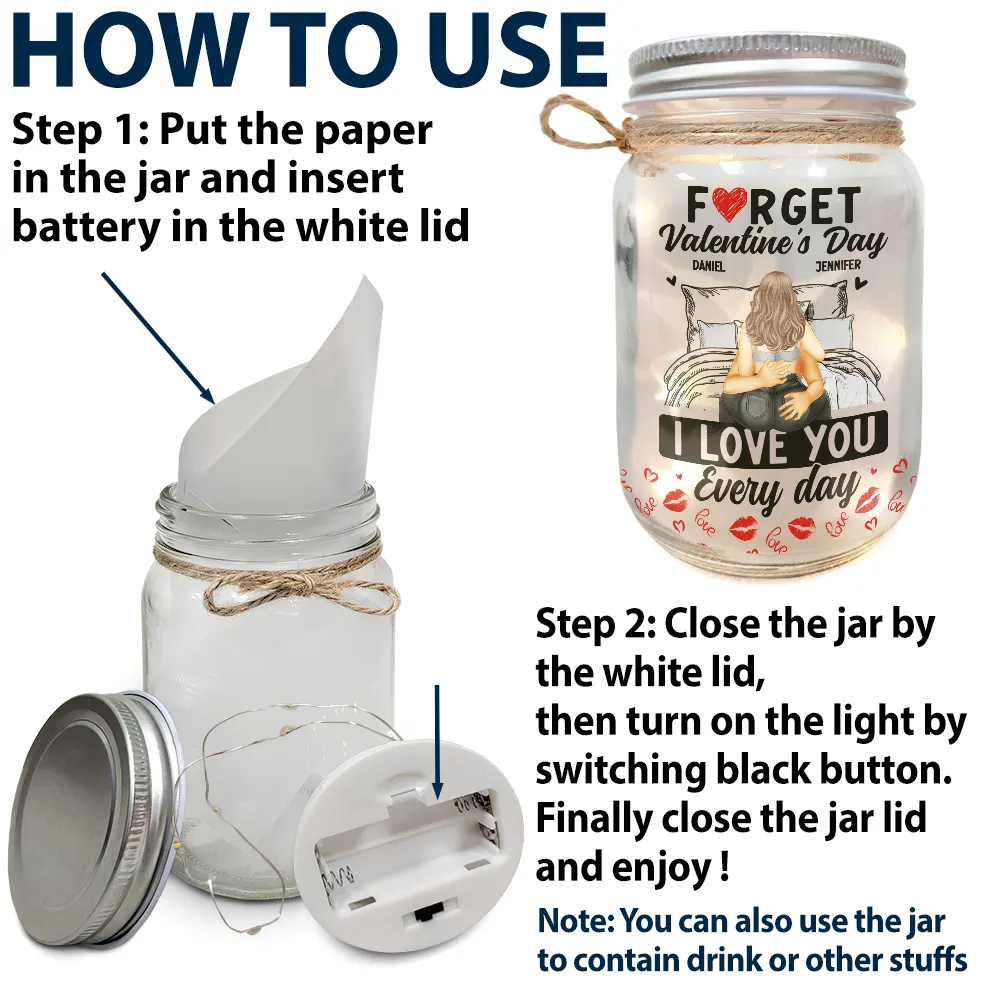 HOW TO USE

Step 1: Put the paper in the jar and insert battery in the white lid

FORGET
Valentine's Day
DANIEL
JENNIFER
I LOVE YOU
Every day
love
love
love
love

Step 2: Close the jar by the white lid,
then turn on the light by switching black button.
Finally close the jar lid and enjoy !

Note: You can also use the jar to contain drink or other stuffs