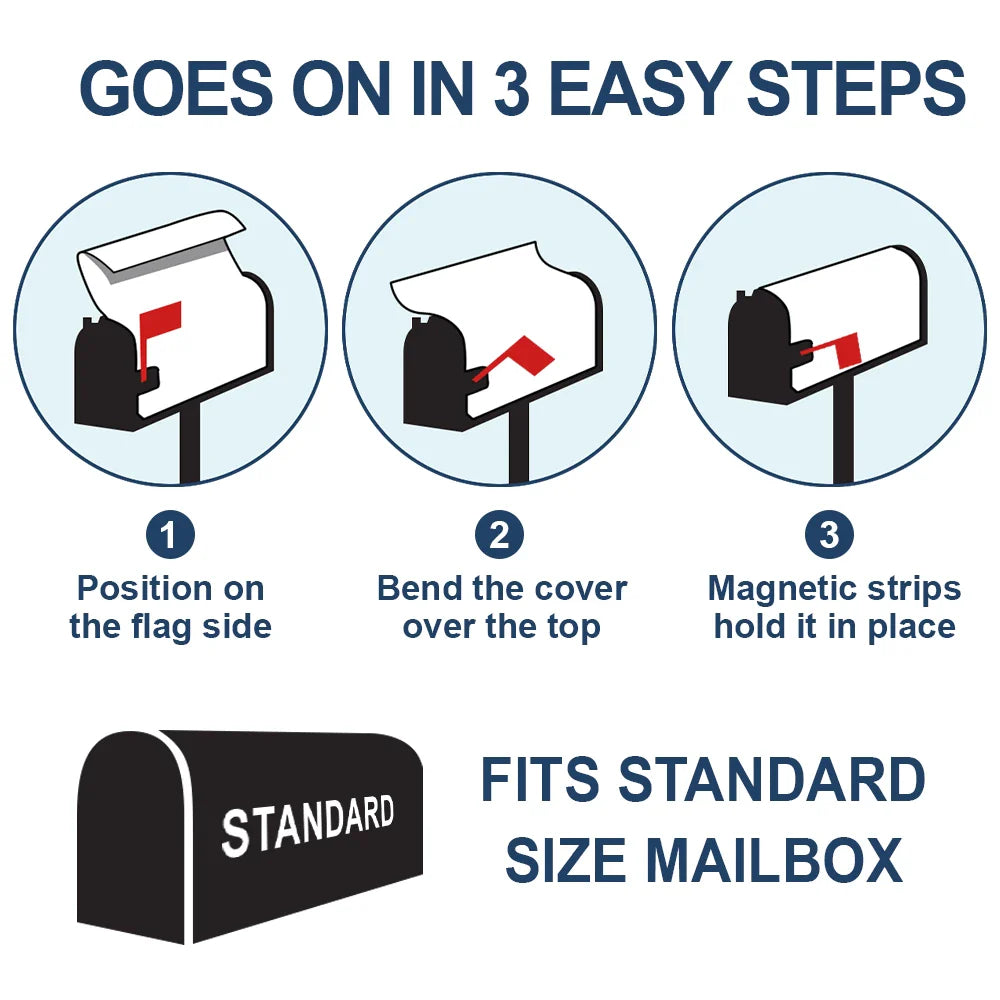 GOES ON IN 3 EASY STEPS

1
Position on the flag side

2
Bend the cover over the top

3
Magnetic strips hold it in place

STANDARD

FITS STANDARD SIZE MAILBOX