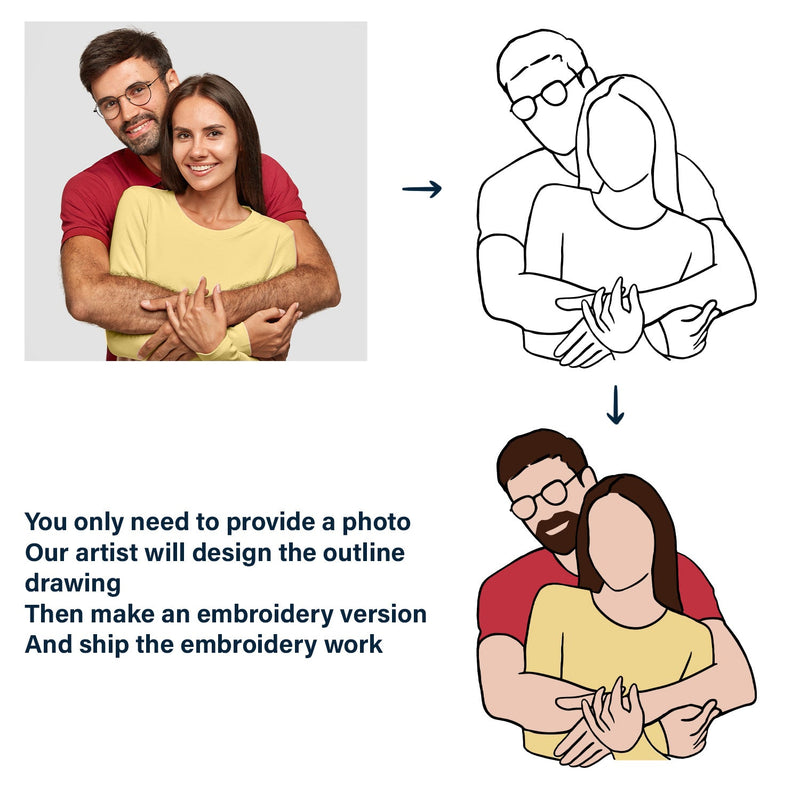 You only need to provide a photo
Our artist will design the outline drawing
Then make an embroidery version
And ship the embroidery work