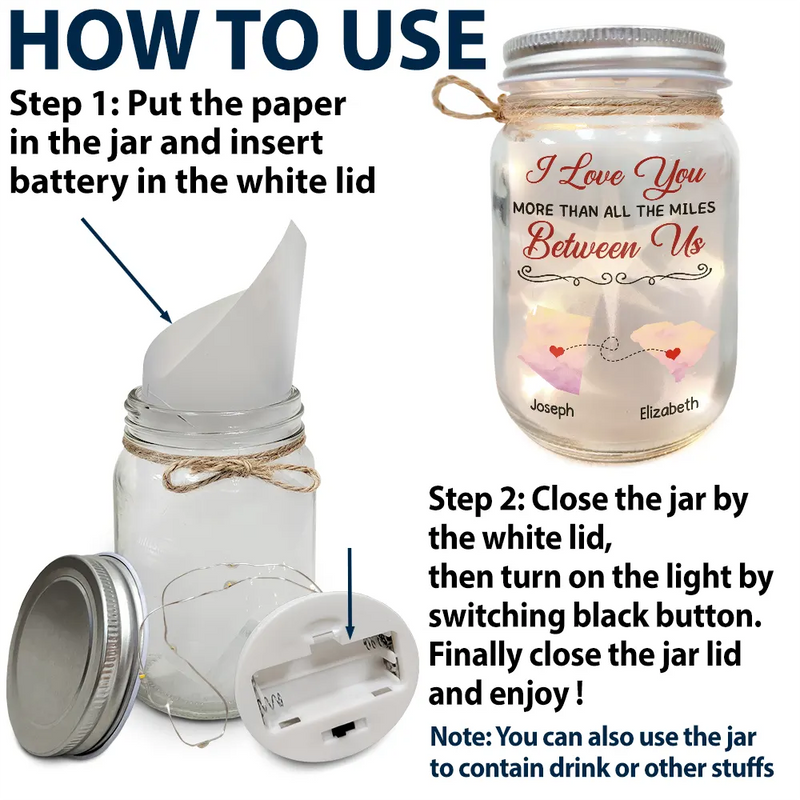 HOW TO USE

Step 1: Put the paper in the jar and insert battery in the white lid

I Love You
MORE THAN ALL THE MILES
Between Us

Joseph
Elizabeth

Step 2: Close the jar by the white lid,
then turn on the light by switching black button.
Finally close the jar lid and enjoy !

Note: You can also use the jar to contain drink or other stuffs