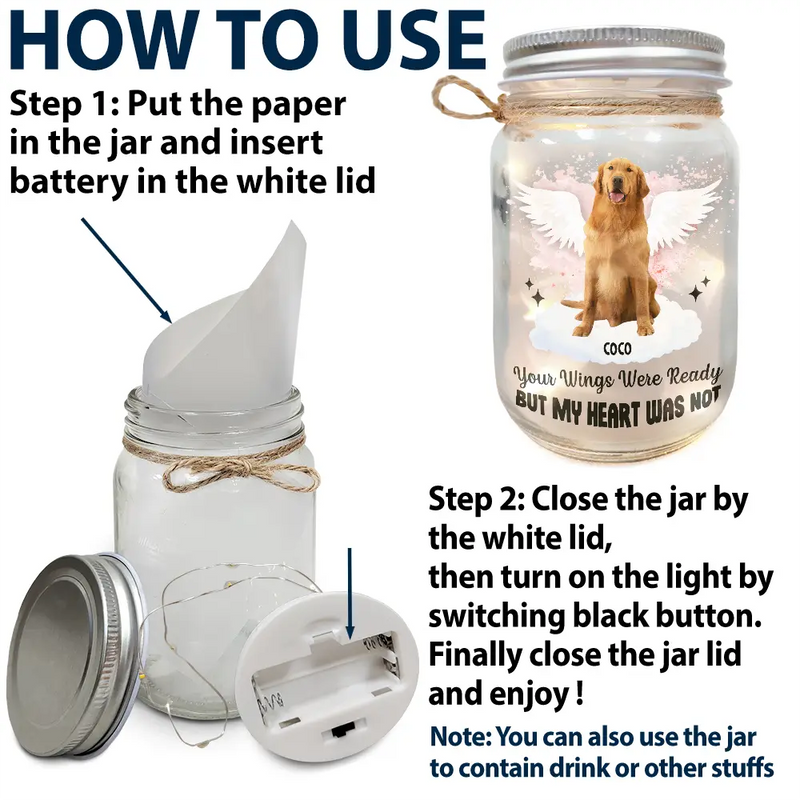 HOW TO USE

Step 1: Put the paper in the jar and insert battery in the white lid

COCO
Your Wings Were Ready
BUT MY HEART WAS NOT

Step 2: Close the jar by the white lid, then turn on the light by switching black button. Finally close the jar lid and enjoy !

Note: You can also use the jar to contain drink or other stuffs