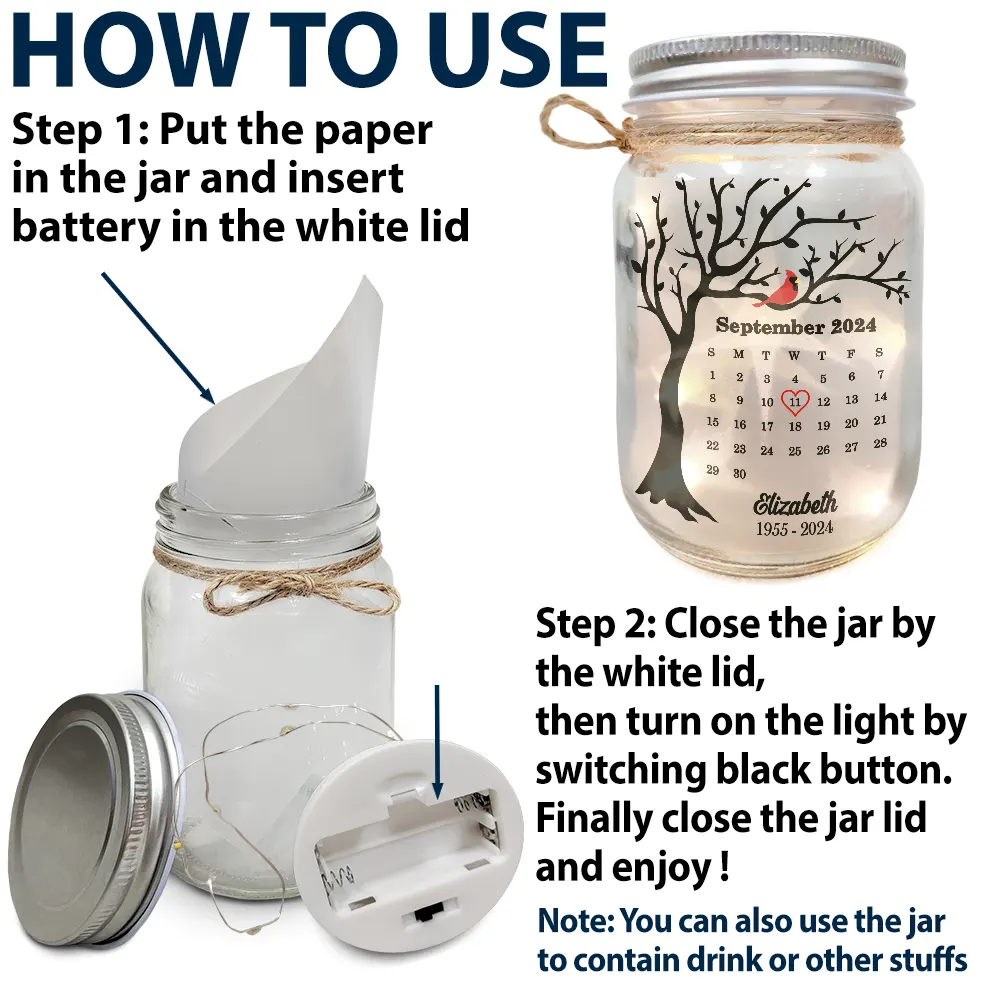 HOW TO USE

Step 1: Put the paper in the jar and insert battery in the white lid

September 2024

| S | M | T | W | T | F | S |
|---|---|---|---|---|---|---|
| 1 | 2 | 3 | 4 | 5 | 6 | 7 |
| 8 | 9 | 10 | 11 | 12 | 13 | 14 |
| 15 | 16 | 17 | 18 | 19 | 20 | 21 |
| 22 | 23 | 24 | 25 | 26 | 27 | 28 |
| 29 | 30 | | | | | |

Elizabeth
1955 - 2024

Step 2: Close the jar by the white lid,
then turn on the light by switching black button.
Finally close the jar lid and enjoy !

Note: You can also use the jar to contain drink or other stuffs