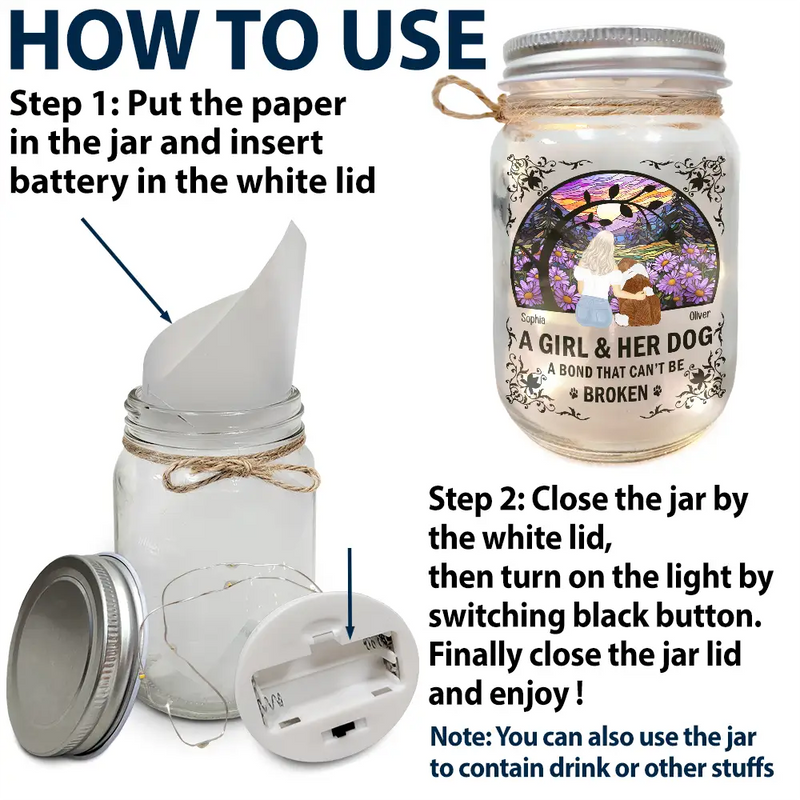 HOW TO USE

Step 1: Put the paper in the jar and insert battery in the white lid

Sophia
Oliver
A GIRL & HER DOG
A BOND THAT CAN'T BE
BROKEN

Step 2: Close the jar by the white lid,
then turn on the light by switching black button.
Finally close the jar lid and enjoy !

Note: You can also use the jar to contain drink or other stuffs