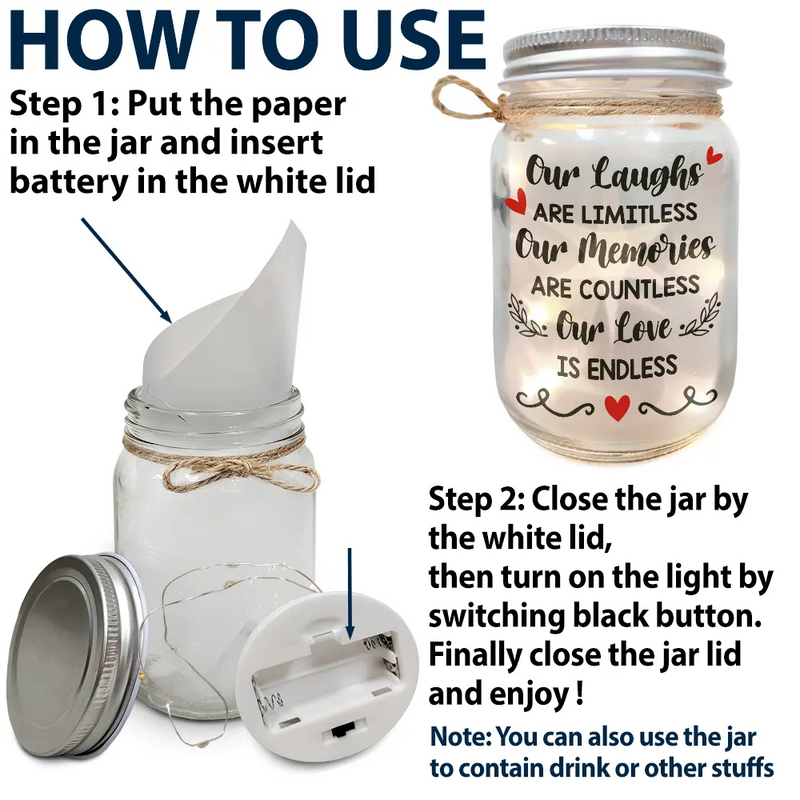 HOW TO USE

Step 1: Put the paper in the jar and insert battery in the white lid

Our Laughs ARE LIMITLESS Our Memories ARE COUNTLESS Our Love IS ENDLESS

Step 2: Close the jar by the white lid, then turn on the light by switching black button. Finally close the jar lid and enjoy !

Note: You can also use the jar to contain drink or other stuffs